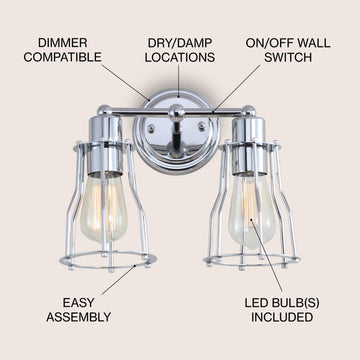 DIMMER COMPATIBLE

DRY/DAMP LOCATIONS

ON/OFF WALL SWITCH

EASY ASSEMBLY

LED BULB(S) INCLUDED